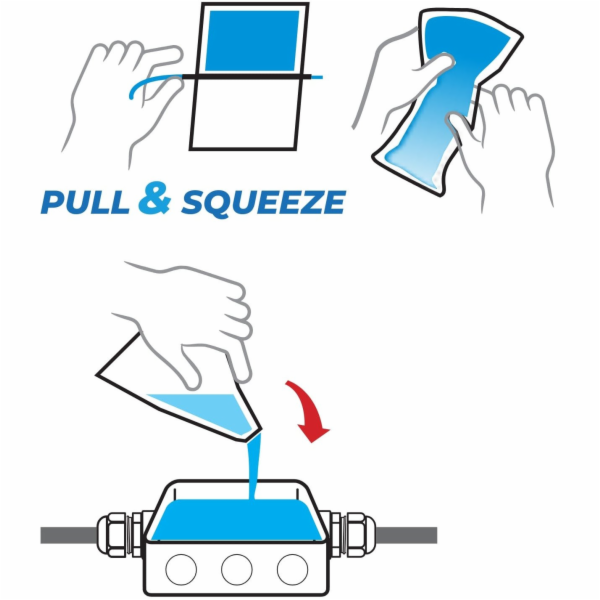 PULL & SQUEEZE