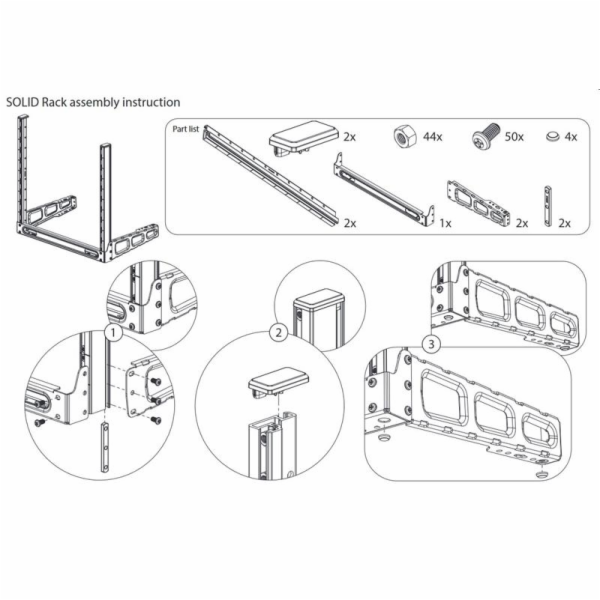 SOLID Rack assembly instruction

Part list

2x

44x

50x

4x

2x

1x

2x

2x

1

2

3